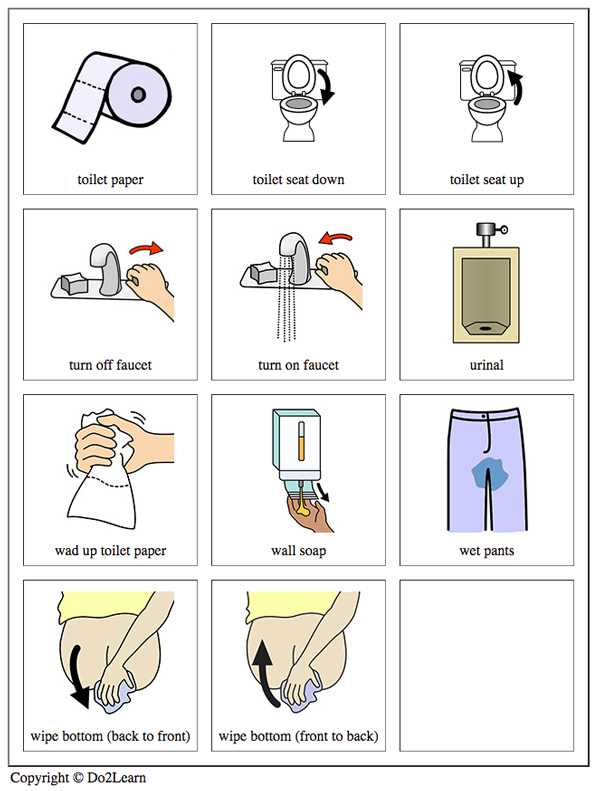 toilet paper

toilet seat down

toilet seat up

turn off faucet

turn on faucet

urinal

wad up toilet paper

wall soap

wet pants

wipe bottom (back to front)

wipe bottom (front to back)

Copyright © Do2Learn